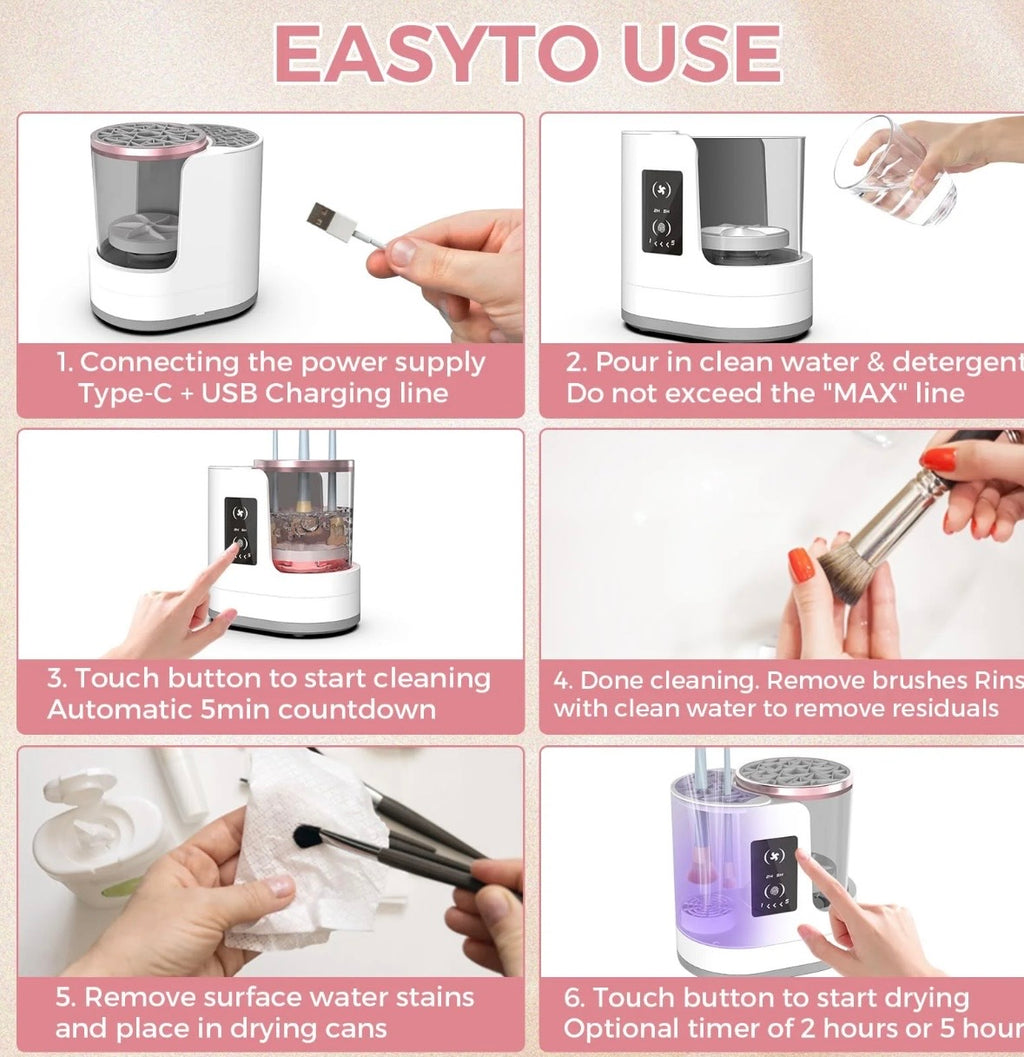 EASYTO USE

1. Connecting the power supply Type-C + USB Charging line

2. Pour in clean water & detergent Do not exceed the "MAX" line

3. Touch button to start cleaning Automatic 5min countdown

4. Done cleaning. Remove brushes Rins with clean water to remove residuals

5. Remove surface water stains and place in drying cans

6. Touch button to start drying Optional timer of 2 hours or 5 hour